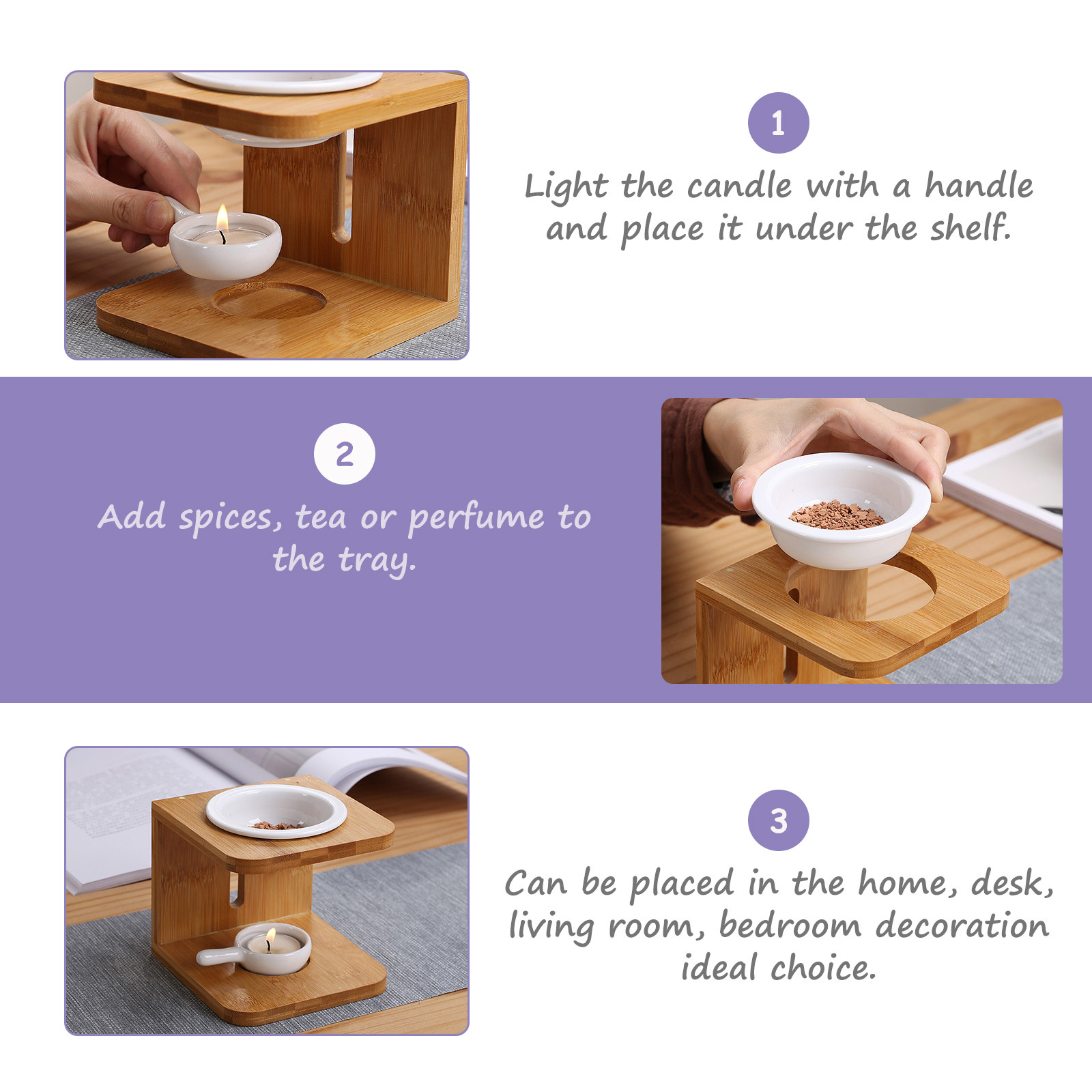 1

Light the candle with a handle and place it under the shelf.

2

Add spices, tea or perfume to the tray.

3

Can be placed in the home, desk, living room, bedroom decoration ideal choice.